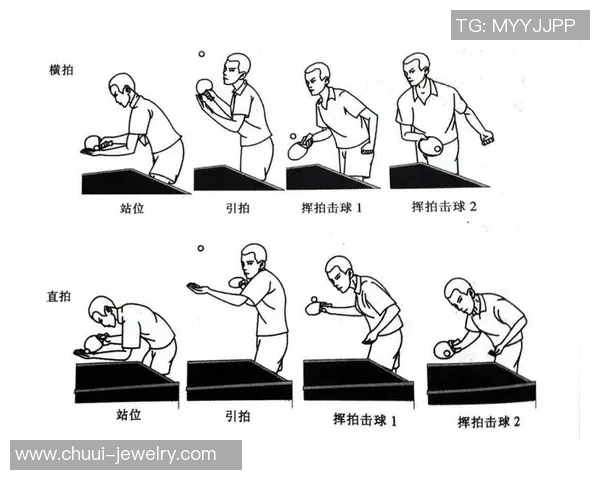 TG: MYYJJPP

横拍

站位

引拍

挥拍击球 1

挥拍击球 2

直拍

站位

引拍

挥拍击球 1

挥拍击球 2

www.chuui-jewelry.com